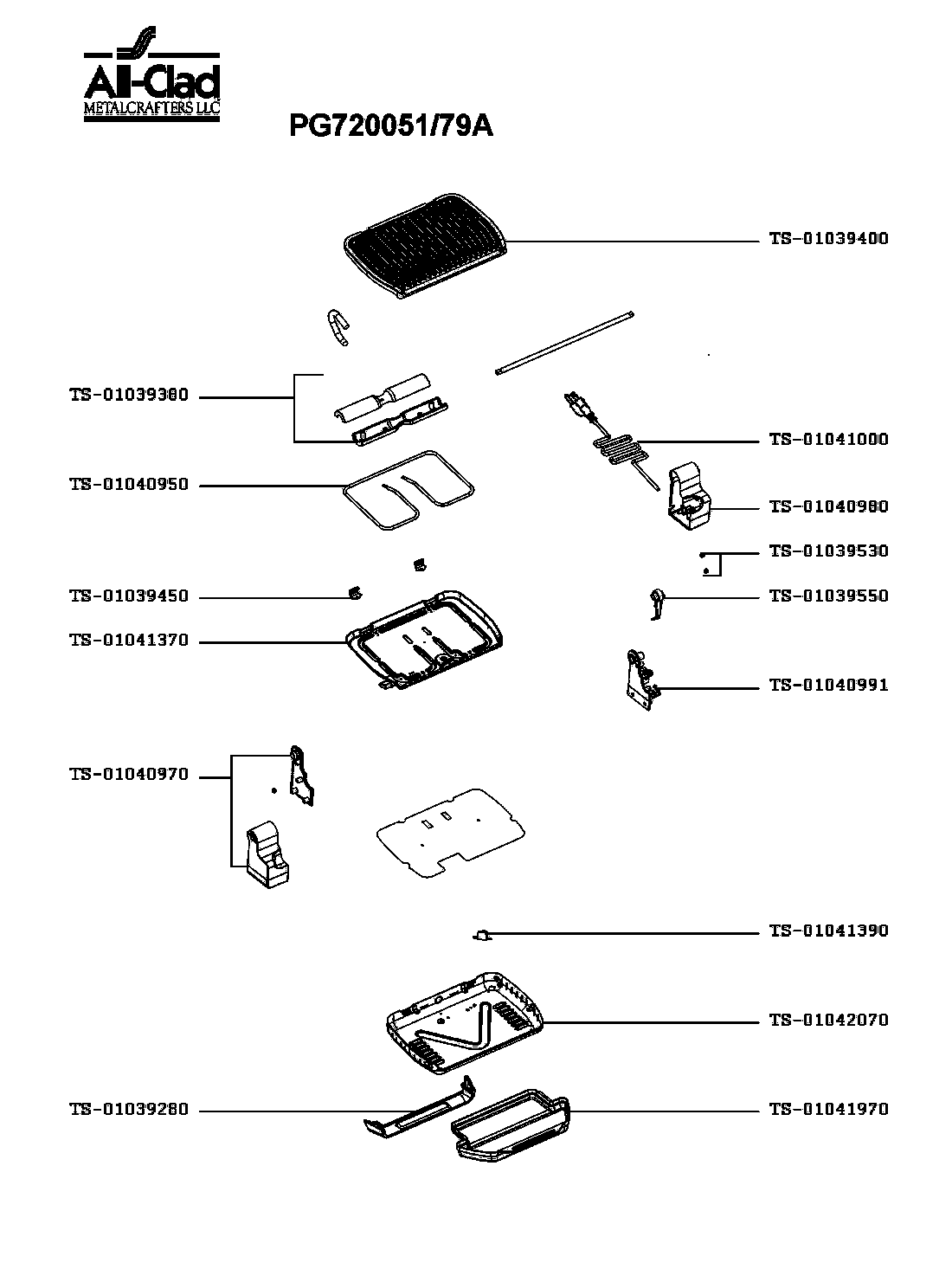 All-Clad
METALCRAFTERS LLC

PG720051/79A

TS-01039400

TS-01039380

TS-01041000

TS-01040950

TS-01040980

TS-01039530

TS-01039450

TS-01039550

TS-01041370

TS-01040991

TS-01040970

TS-01041390

TS-01042070

TS-01039280

TS-01041970