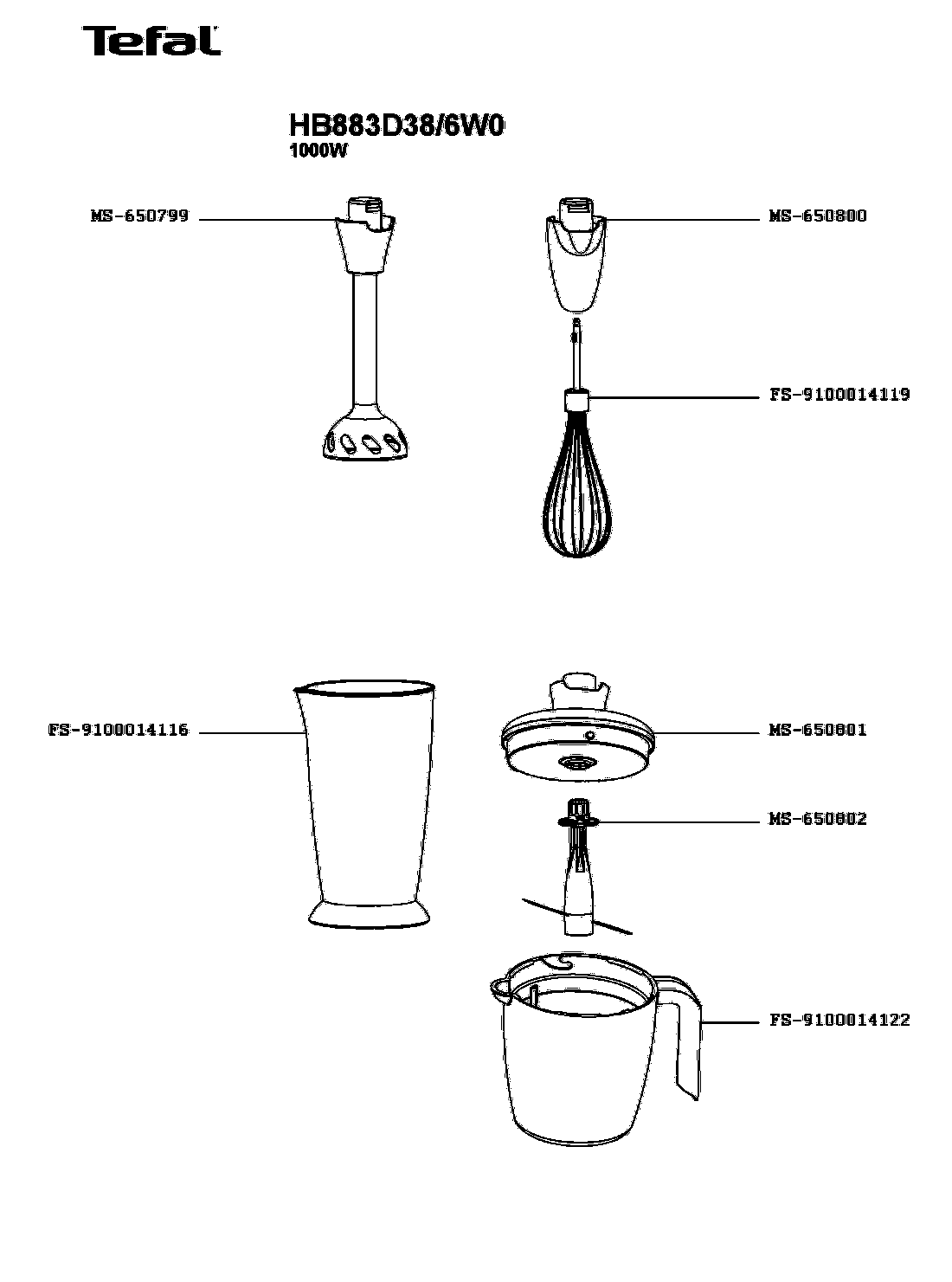 Tefal

HB883D38/6W0
1000W

MS-650799

MS-650800

FS-9100014119

FS-9100014116

MS-650801

MS-650802

FS-9100014122