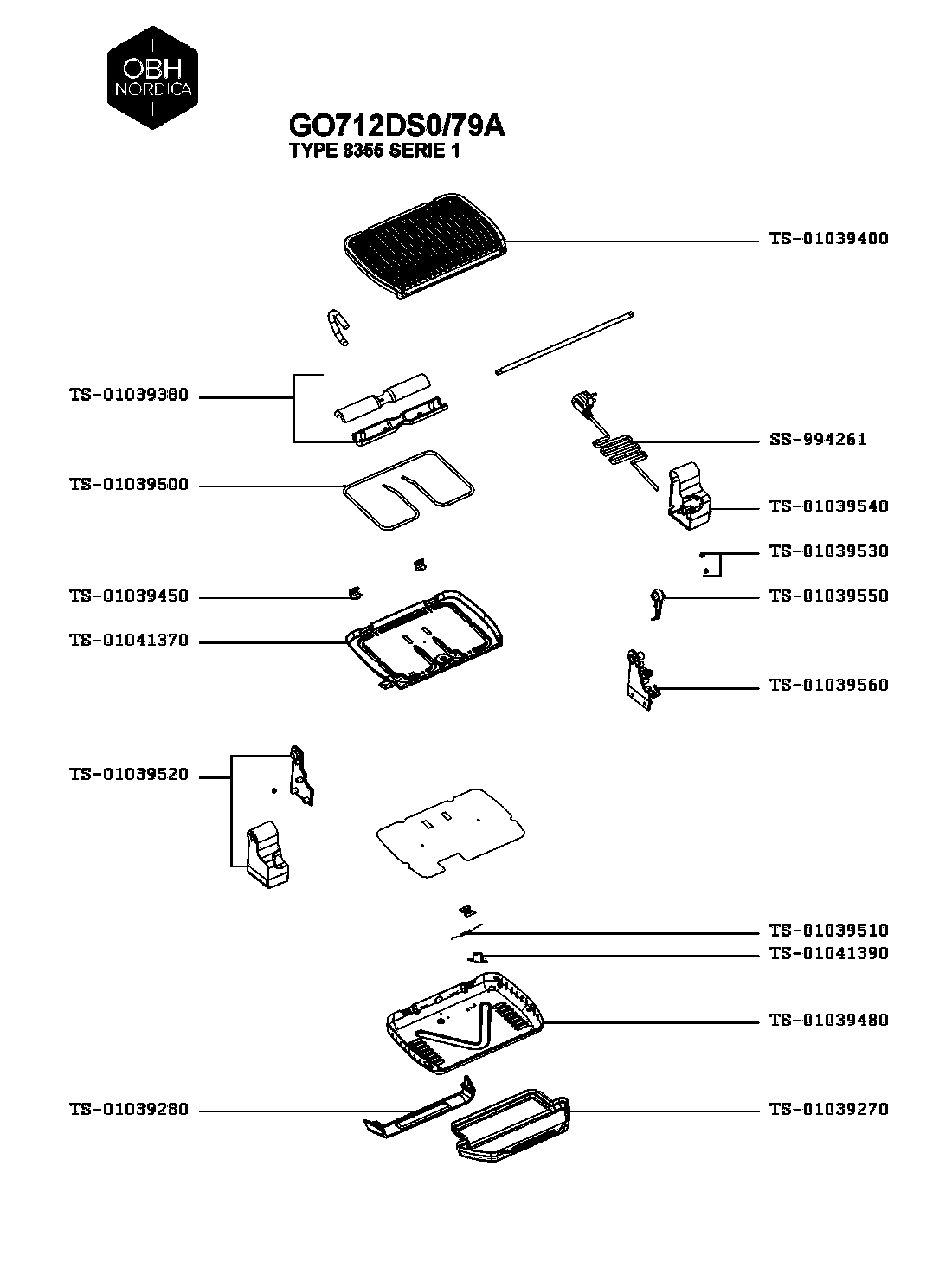 OBH
NORDICA

GO712DS0/79A
TYPE 8355 SERIE 1

TS-01039400

TS-01039380

SS-994261

TS-01039500

TS-01039540

TS-01039530

TS-01039450

TS-01039550

TS-01041370

TS-01039560

TS-01039520

TS-01039510

TS-01041390

TS-01039480

TS-01039280

TS-01039270