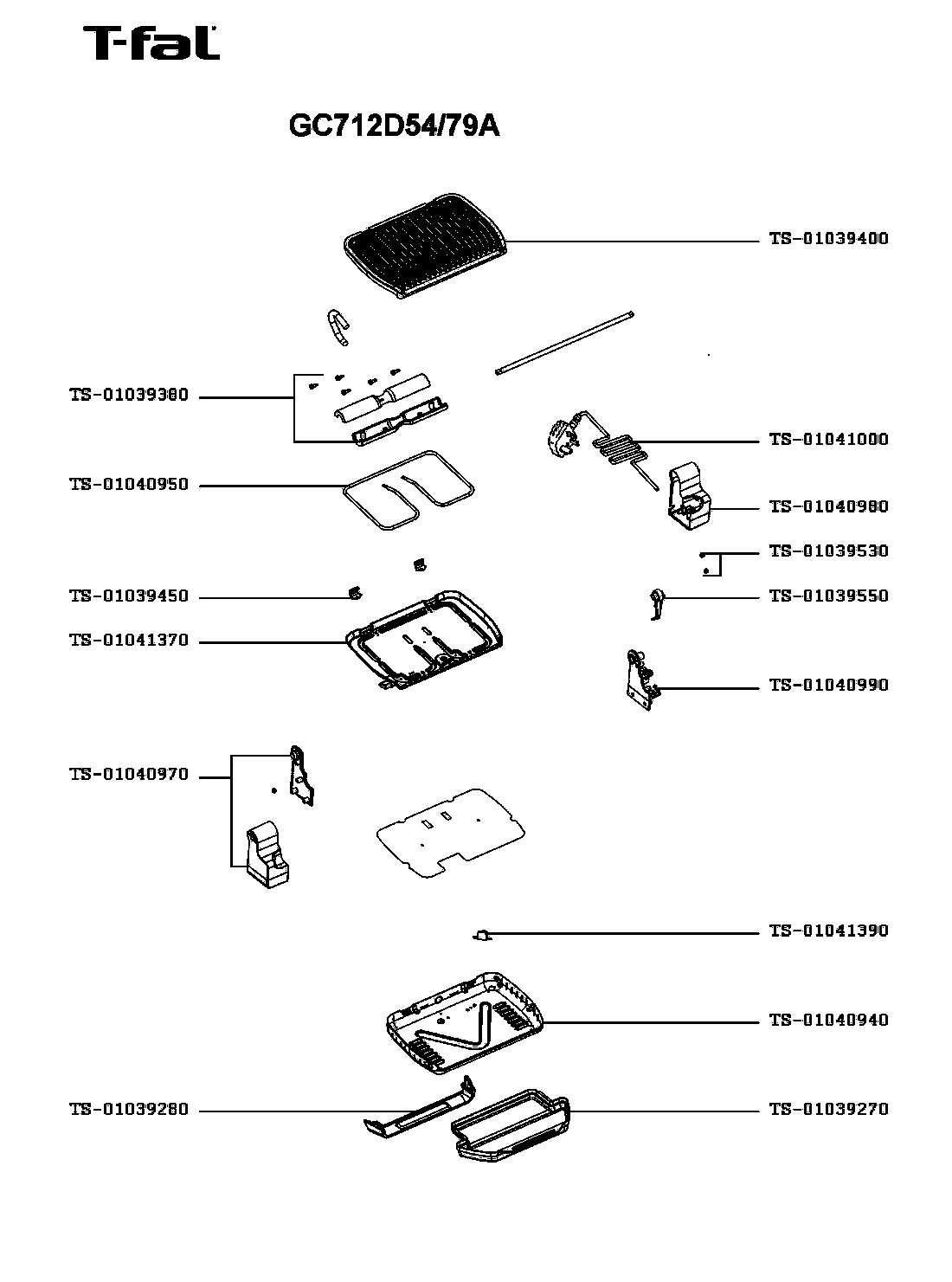 T-fal

GC712D54/79A

TS-01039400

TS-01039380

TS-01041000

TS-01040950

TS-01040980

TS-01039530

TS-01039450

TS-01039550

TS-01041370

TS-01040990

TS-01040970

TS-01041390

TS-01040940

TS-01039280

TS-01039270