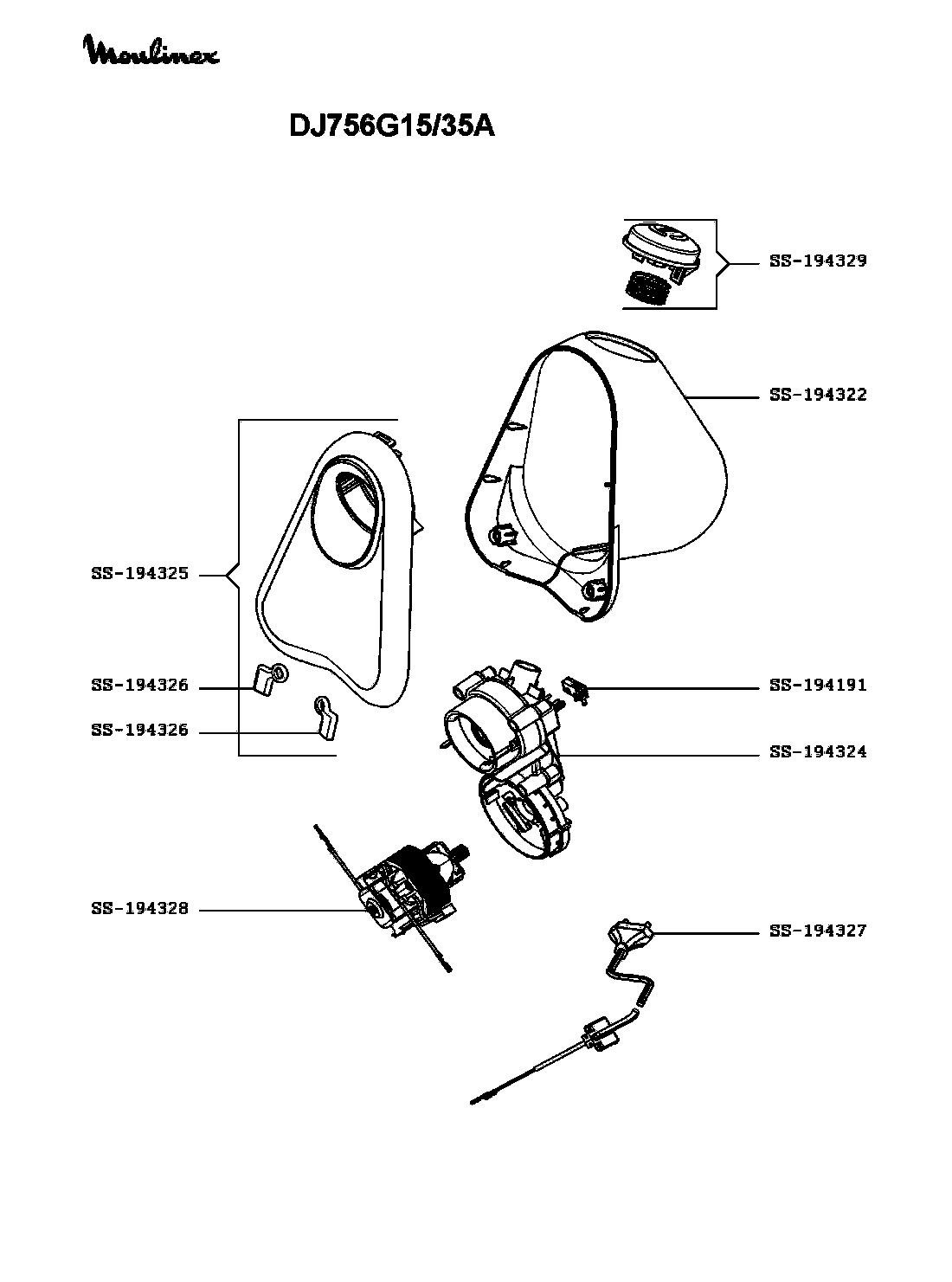 Moulinex

DJ756G15/35A

SS-194329

SS-194322

SS-194325

SS-194326

SS-194326

SS-194191

SS-194324

SS-194328

SS-194327