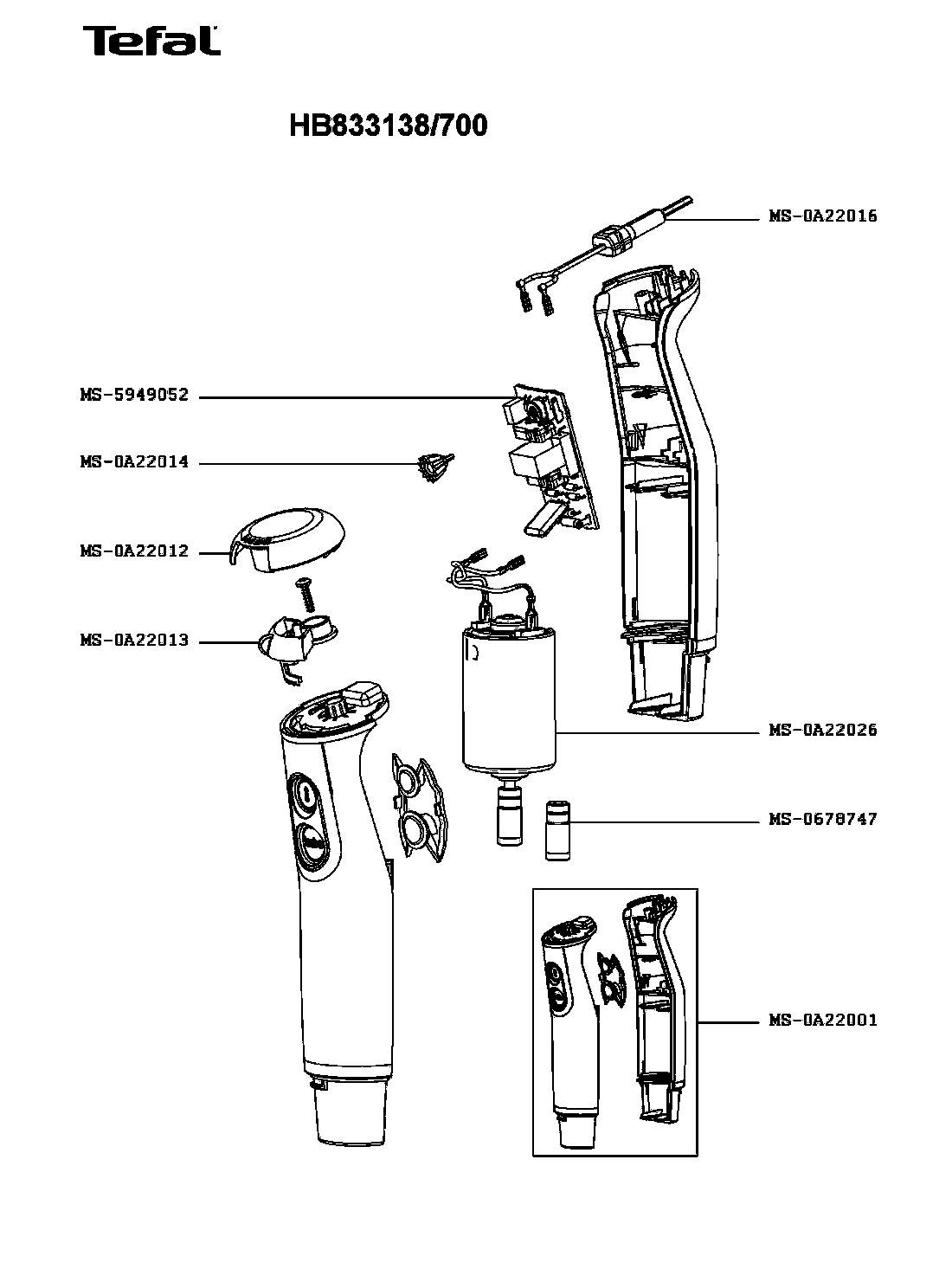 Tefal

HB833138/700

MS-0A22016

MS-5949052

MS-0A22014

MS-0A22012

MS-0A22013

MS-0A22026

MS-0678747

MS-0A22001