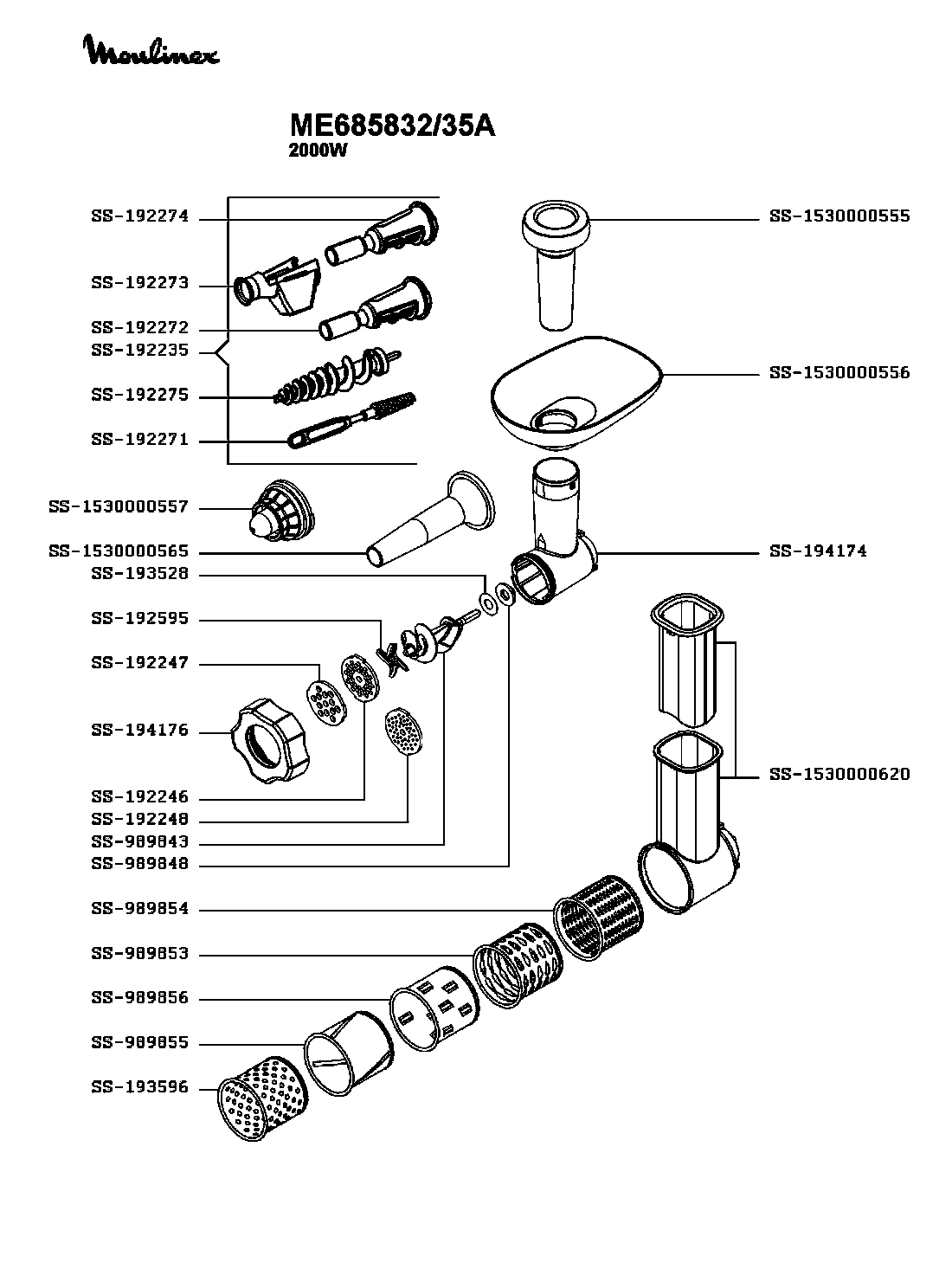 Moulinex

ME685832/35A
2000W

SS-192274
SS-192273
SS-192272
SS-192235
SS-192275
SS-192271
SS-1530000557
SS-1530000565
SS-193528
SS-192595
SS-192247
SS-194176
SS-192246
SS-192248
SS-989843
SS-989848
SS-989854
SS-989853
SS-989856
SS-989855
SS-193596

SS-1530000555
SS-1530000556
SS-194174
SS-1530000620