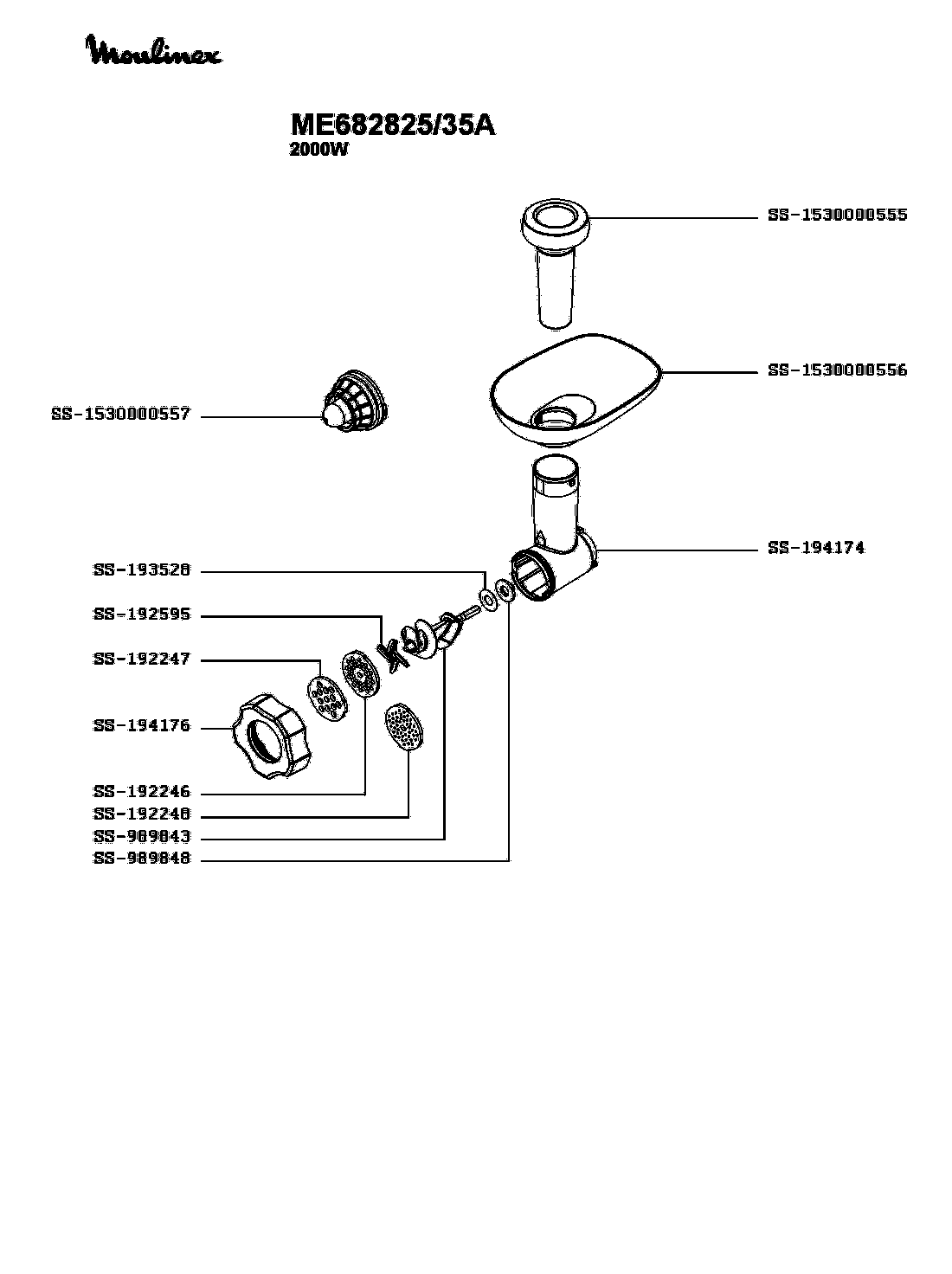 Moulinex

ME682825/35A
2000W

SS-1530000555

SS-1530000556

SS-1530000557

SS-194174

SS-193528

SS-192595

SS-192247

SS-194176

SS-192246
SS-192248
SS-989843
SS-989848