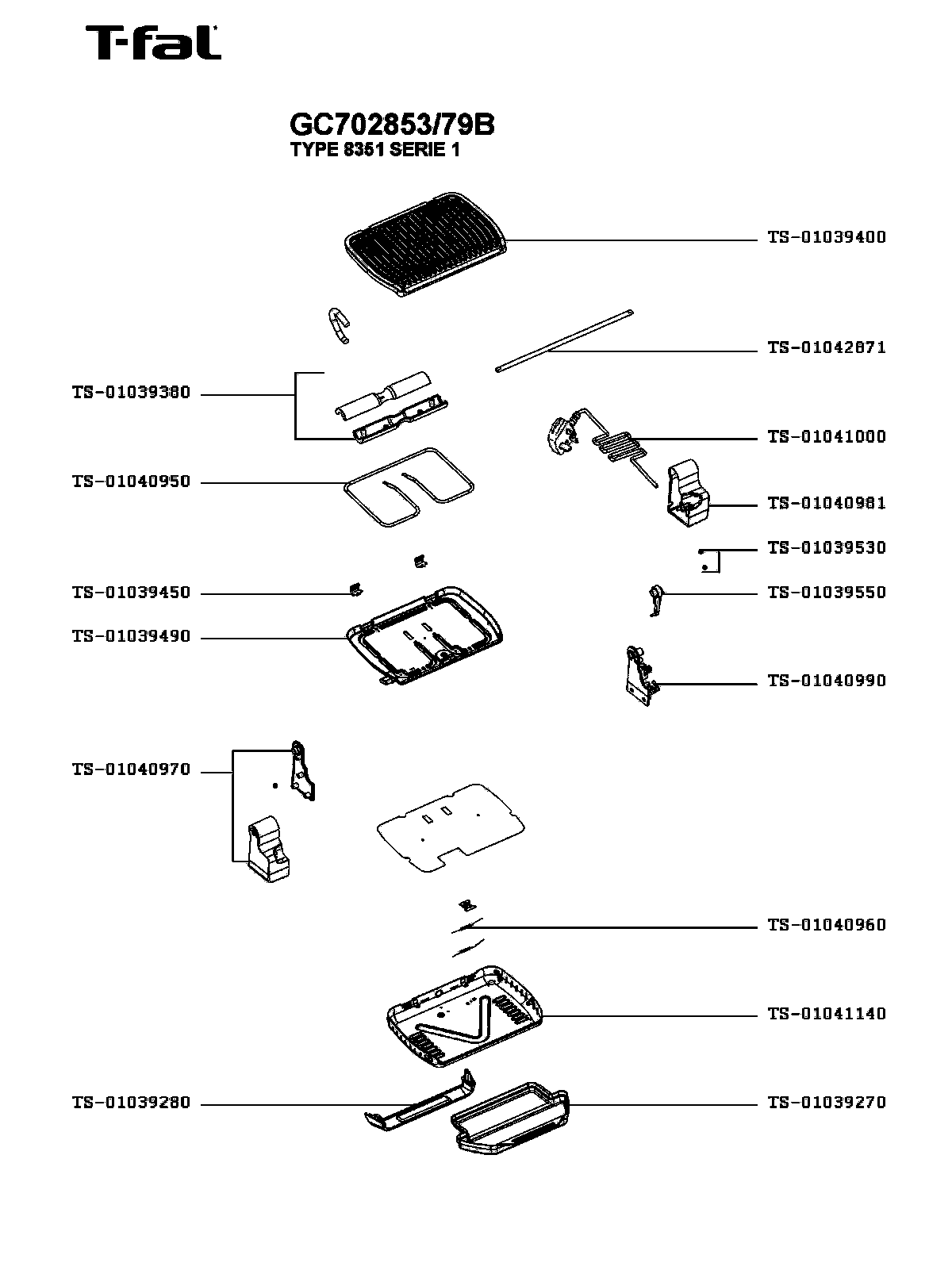 T-fal

GC702853/79B
TYPE 8351 SERIE 1

TS-01039400

TS-01042871

TS-01039380

TS-01041000

TS-01040950

TS-01040981

TS-01039530

TS-01039450

TS-01039550

TS-01039490

TS-01040990

TS-01040970

TS-01040960

TS-01041140

TS-01039280

TS-01039270