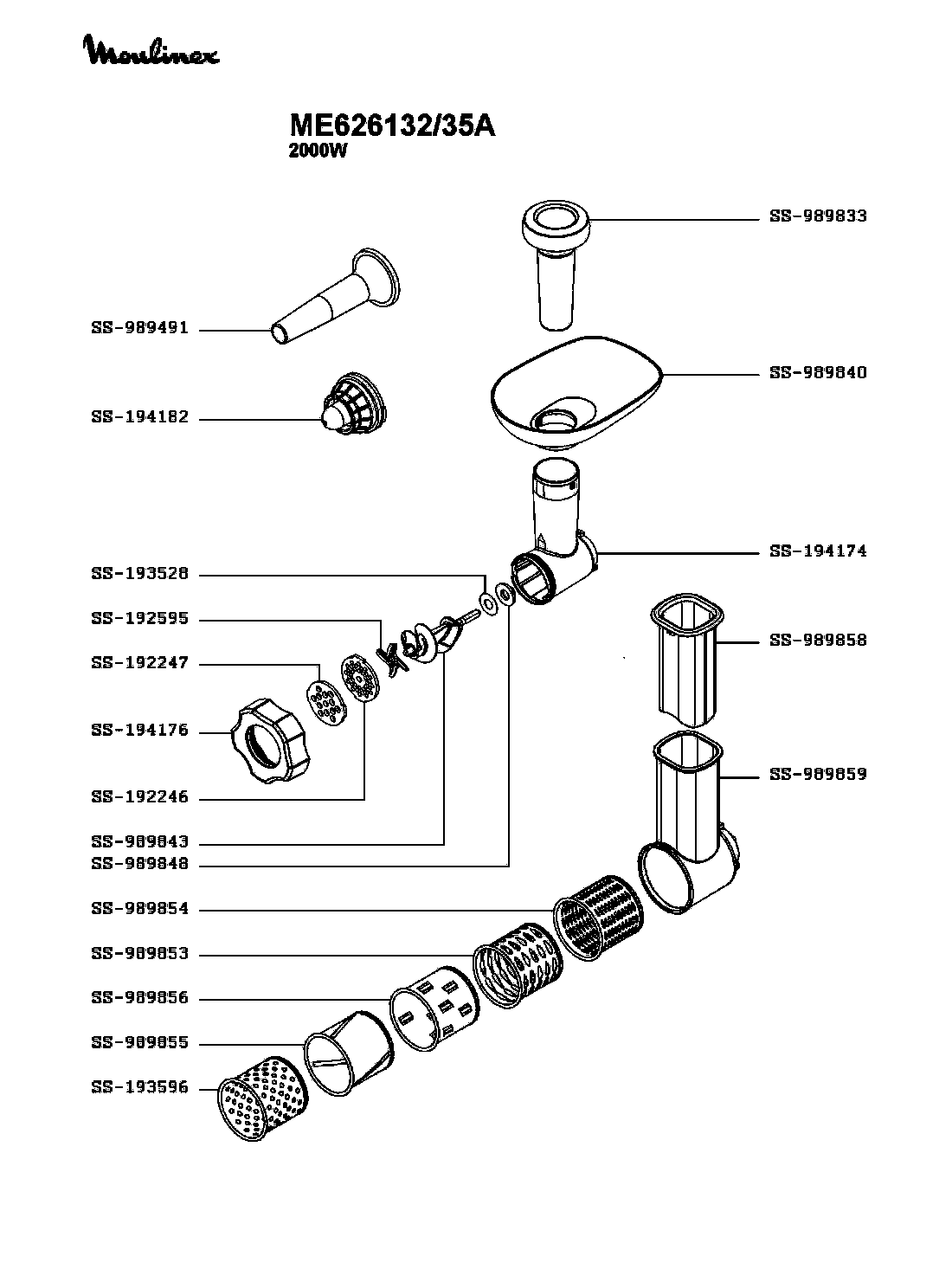 Moulinex

ME626132/35A
2000W

SS-989833
SS-989491
SS-989840
SS-194182
SS-194174
SS-193528
SS-192595
SS-989858
SS-192247
SS-194176
SS-989859
SS-192246
SS-989843
SS-989848
SS-989854
SS-989853
SS-989856
SS-989855
SS-193596