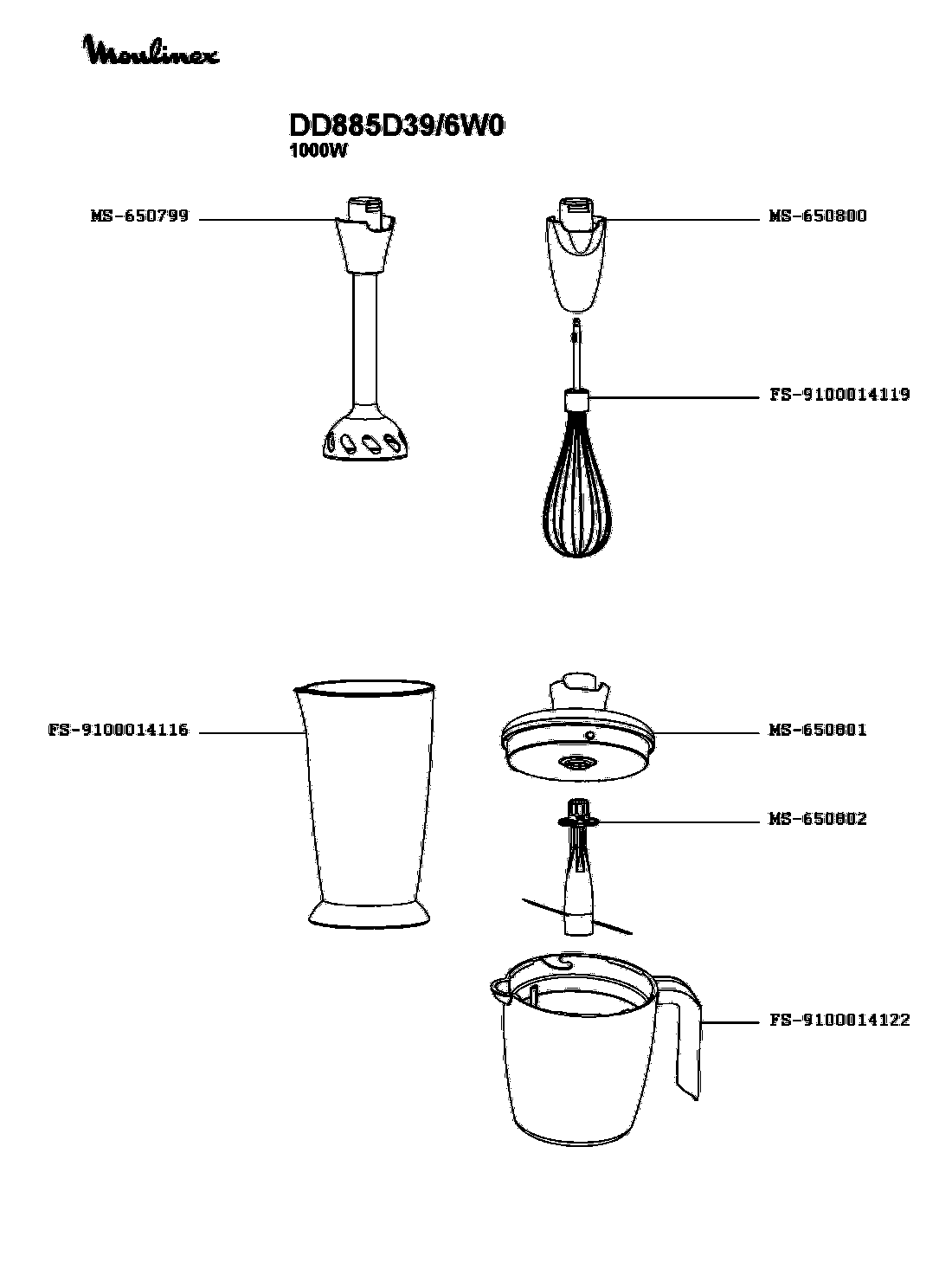 Moulinex

DD885D39/6W0
1000W

MS-650799

MS-650800

FS-9100014119

FS-9100014116

MS-650801

MS-650802

FS-9100014122