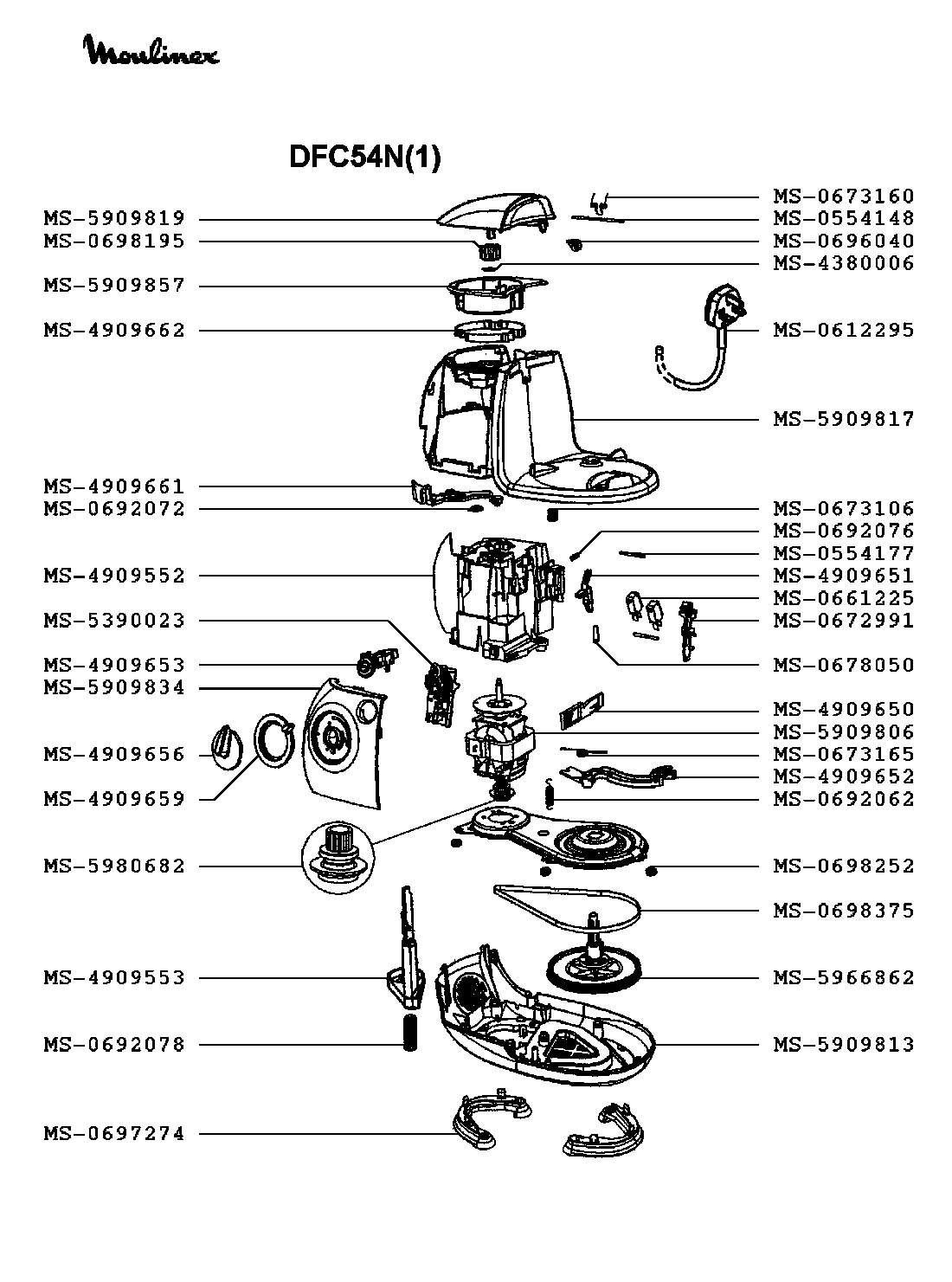 Moulinex

DFC54N(1)

MS-5909819
MS-0698195
MS-5909857
MS-4909662
MS-4909661
MS-0692072
MS-4909552
MS-5390023
MS-4909653
MS-5909834
MS-4909656
MS-4909659
MS-5980682
MS-4909553
MS-0692078
MS-0697274

MS-0673160
MS-0554148
MS-0696040
MS-4380006
MS-0612295
MS-5909817
MS-0673106
MS-0692076
MS-0554177
MS-4909651
MS-0661225
MS-0672991
MS-0678050
MS-4909650
MS-5909806
MS-0673165
MS-4909652
MS-0692062
MS-0698252
MS-0698375
MS-5966862
MS-5909813