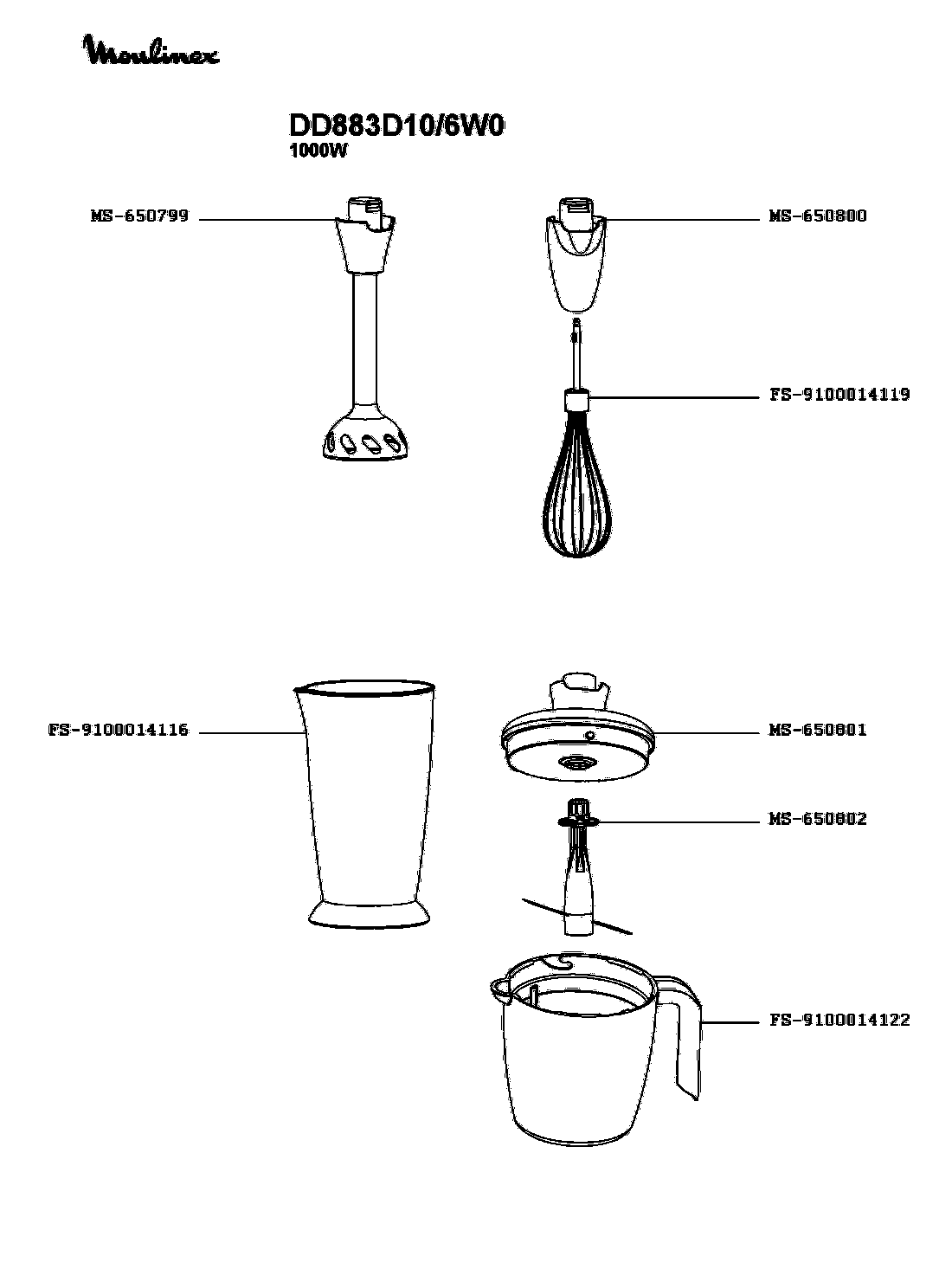 Moulinex

DD883D10/6W0
1000W

MS-650799

MS-650800

FS-9100014119

FS-9100014116

MS-650801

MS-650802

FS-9100014122