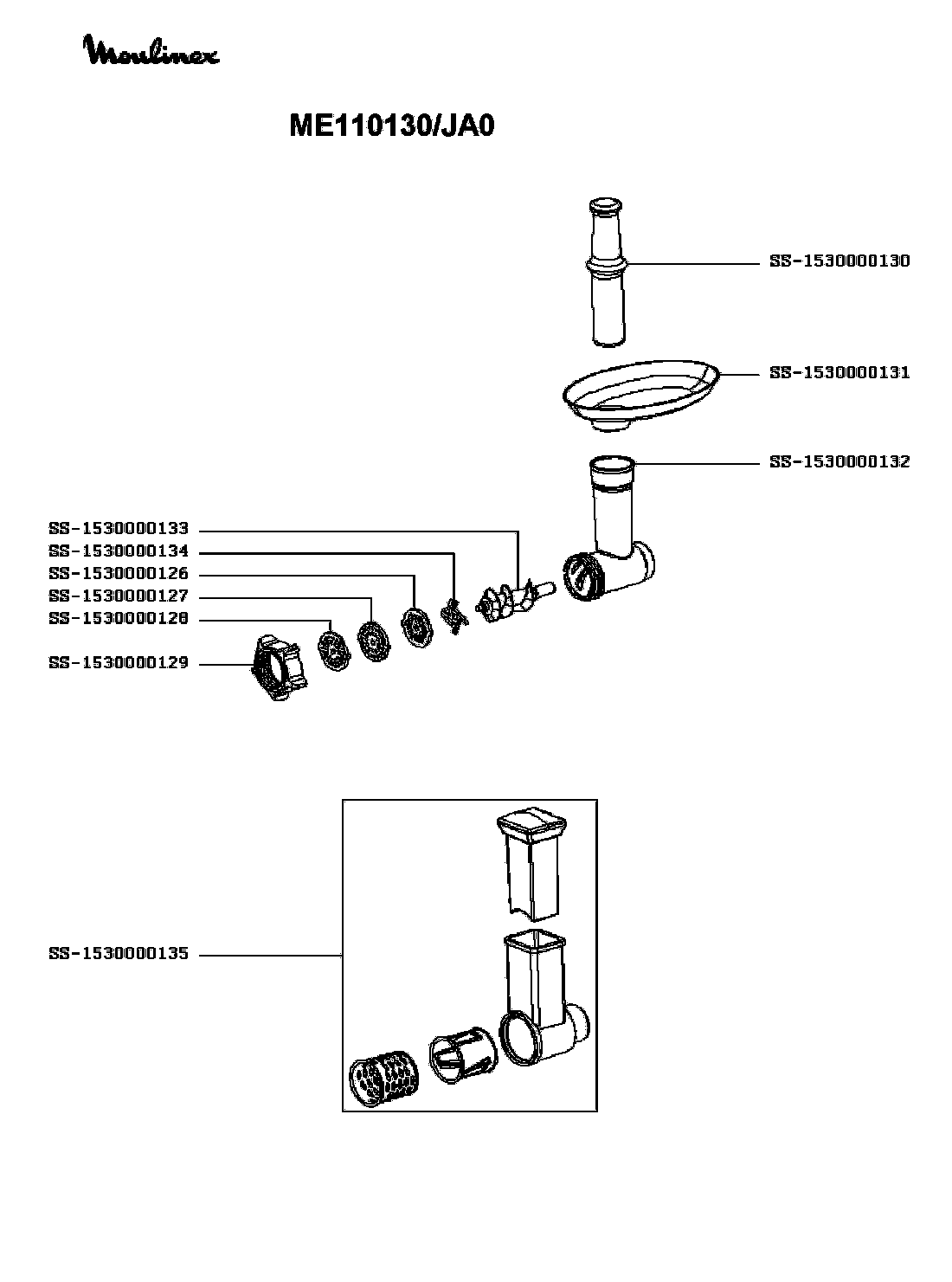 Moulinex

ME110130/JA0

SS-1530000130

SS-1530000131

SS-1530000132

SS-1530000133

SS-1530000134

SS-1530000126

SS-1530000127

SS-1530000128

SS-1530000129

SS-1530000135