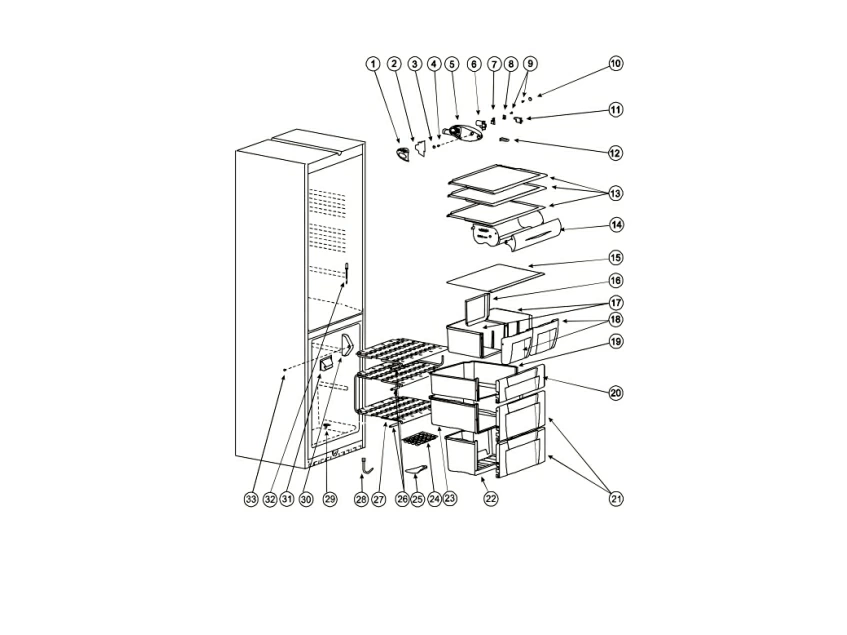 1 2 3 4 5 6 7 8 9 10

11

12

13

14

15

16

17

18

19

20

21

33 32 31 30 29 28 27 26 25 24 23 22