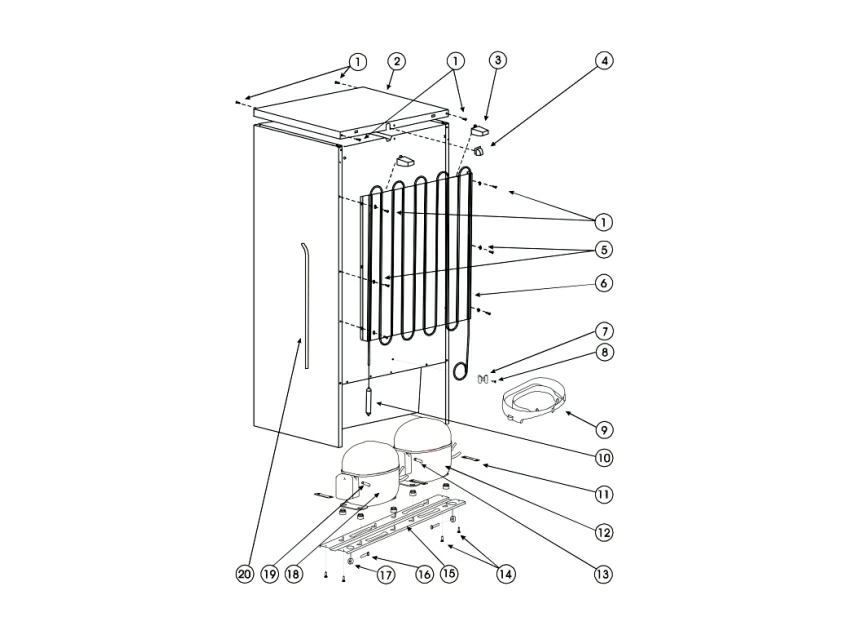 1
2
1
3
4
1
5
6
7
8
9
10
11
12
13
14
15
16
17
18
19
20