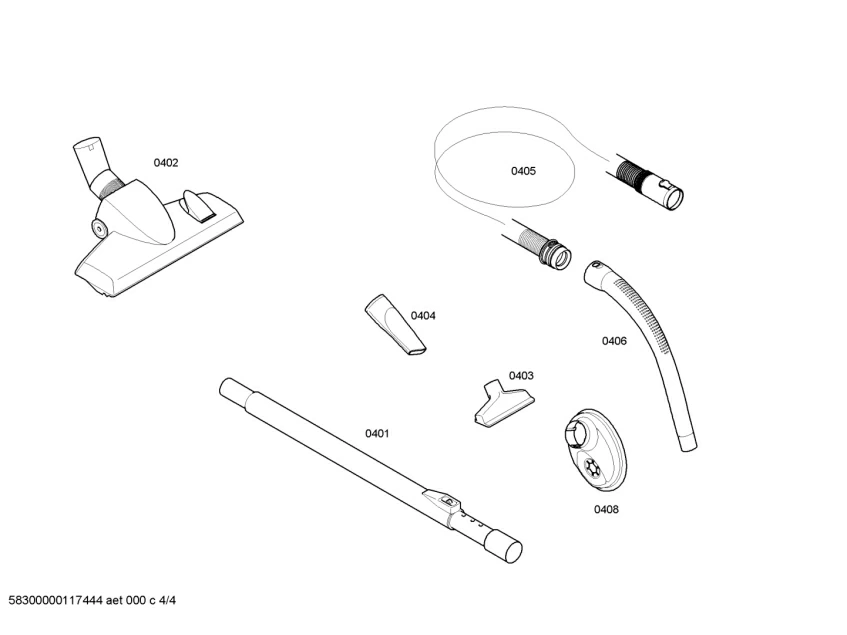 0402

0405

0404

0406

0403

0401

0408

58300000117444 aet 000 c 4/4