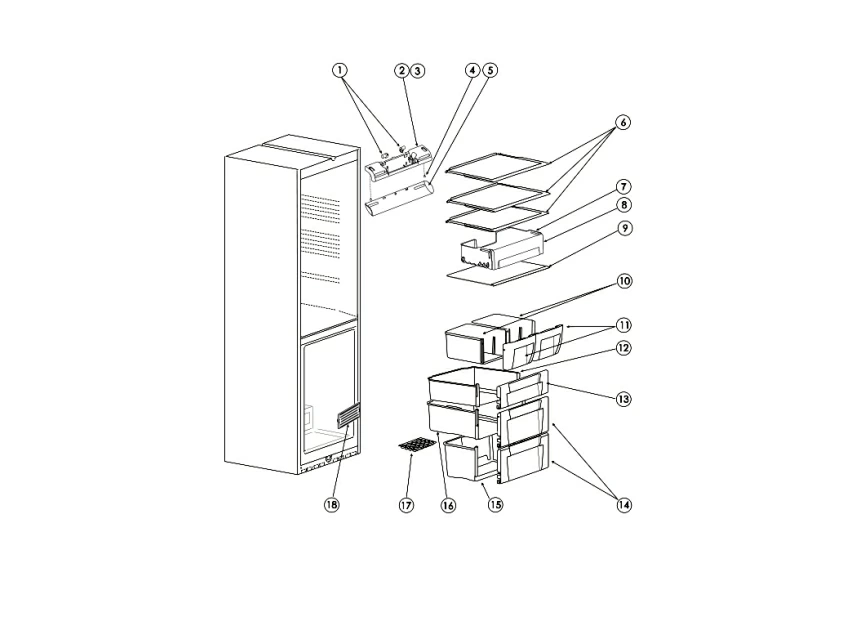 1
2
3
4
5
6
7
8
9
10
11
12
13
14
15
16
17
18