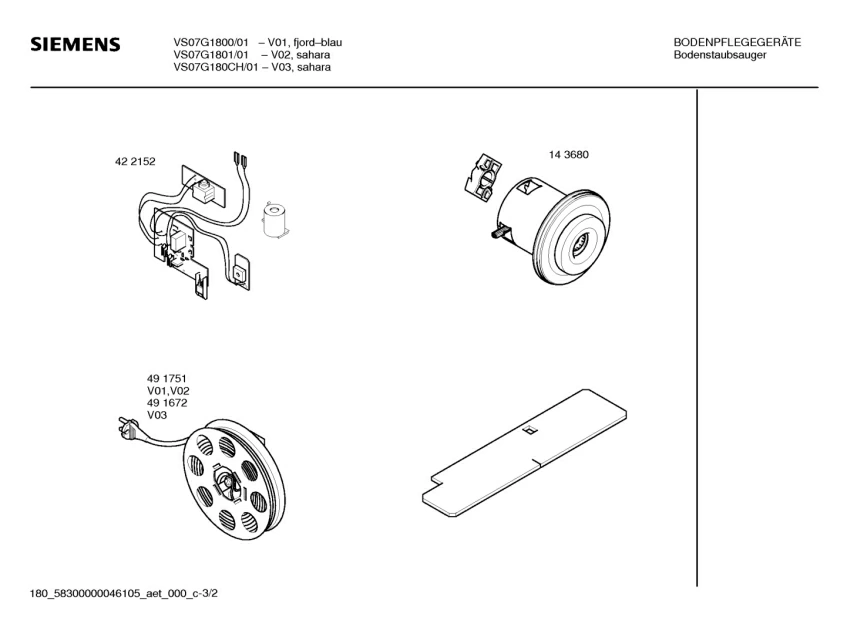 SIEMENS

VS07G1800/01 – V01, fjord–blau
VS07G1801/01 – V02, sahara
VS07G180CH/01 – V03, sahara

BODENPFLEGEGERÄTE
Bodenstaubsauger

42 2152

14 3680

49 1751
V01,V02
49 1672
V03

180_58300000046105_aet_000_c-3/2