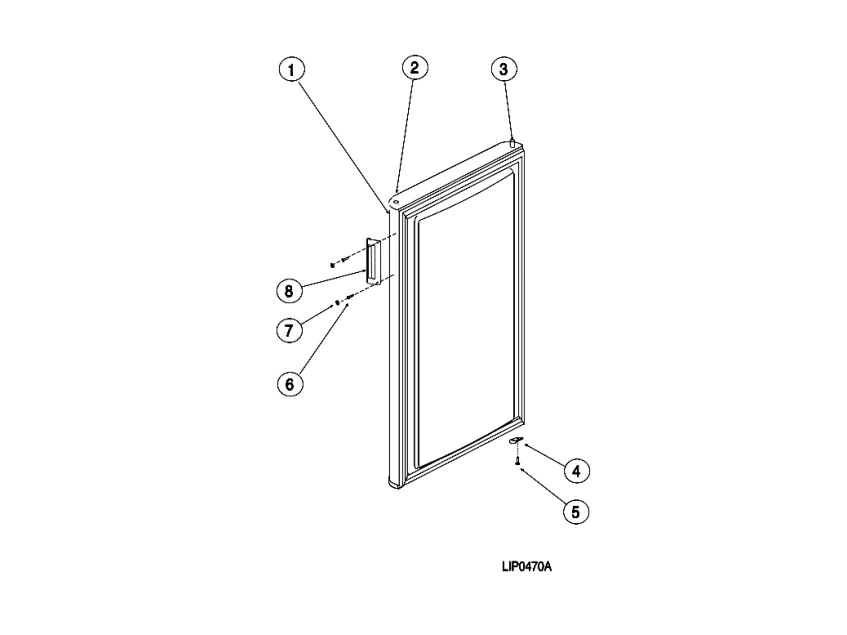 1
2
3
8
7
6
4
5
LIP0470A