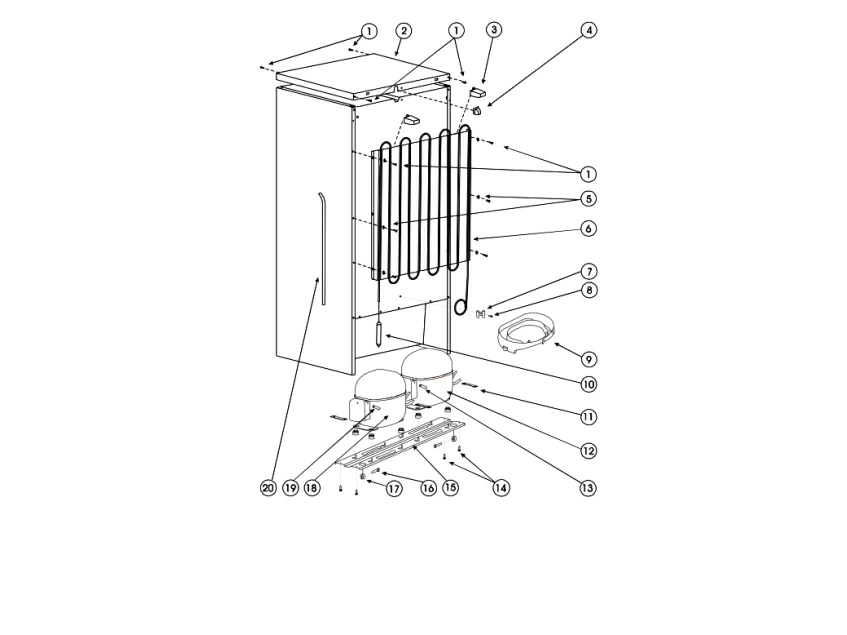 1
2
1
3
4
1
5
6
7
8
9
10
11
12
13
14
15
16
17
18
19
20