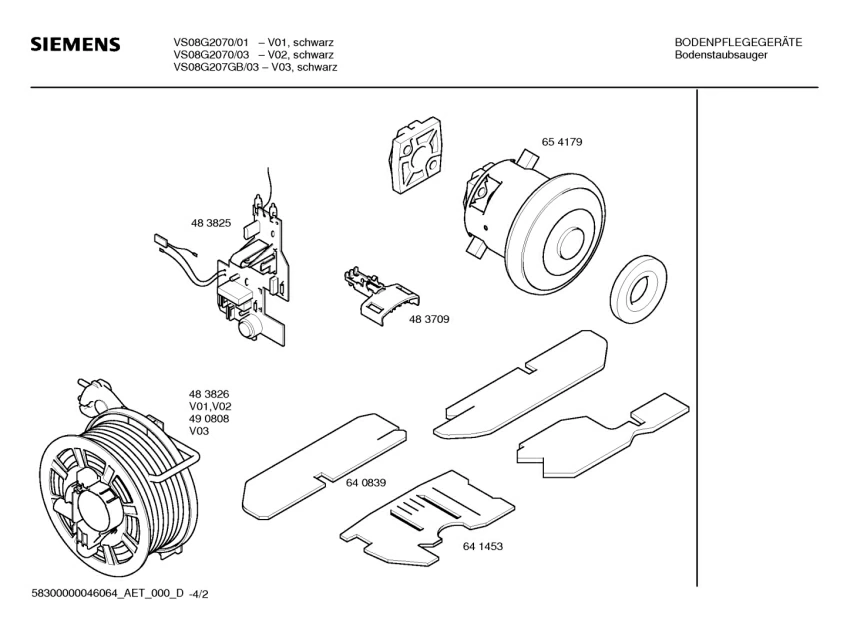 SIEMENS

VS08G2070/01 – V01, schwarz
VS08G2070/03 – V02, schwarz
VS08G207GB/03 – V03, schwarz

BODENPFLEGEGERÄTE
Bodenstaubsauger

65 4179

48 3825

48 3709

48 3826
V01,V02
49 0808
V03

64 0839

64 1453

58300000046064_AET_000_D -4/2