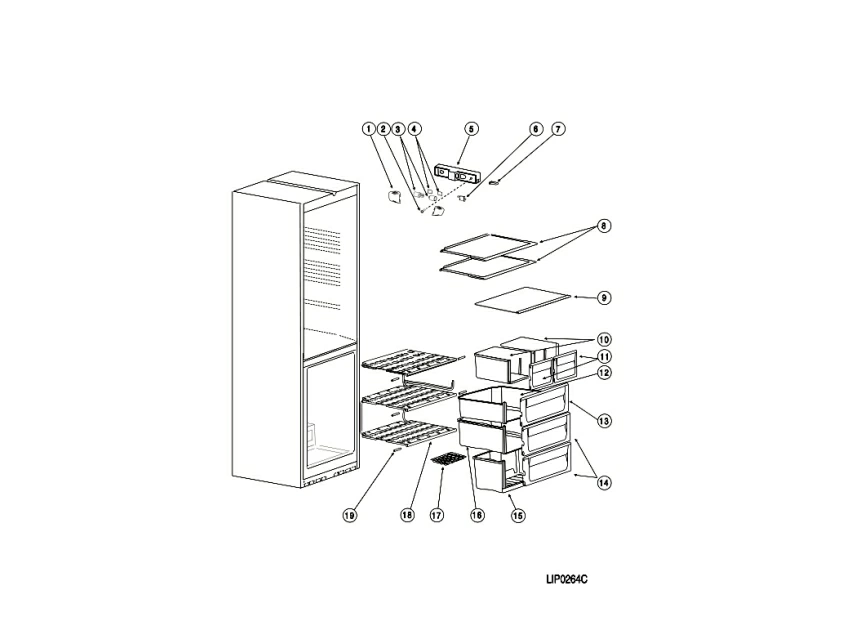 1
2
3
4
5
6
7
8
9
10
11
12
13
14
19
18
17
16
15
LIP0264C