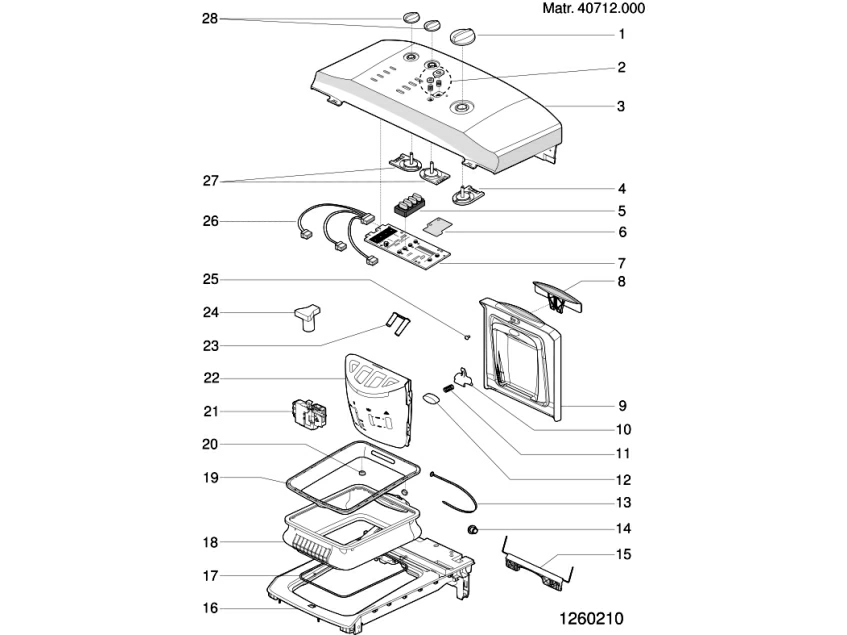 Matr. 40712.000

28
1
2
3
27
4
5
26
6
7
25
8
24
23
22
9
21
10
11
20
12
19
13
14
18
15
17
16

1260210