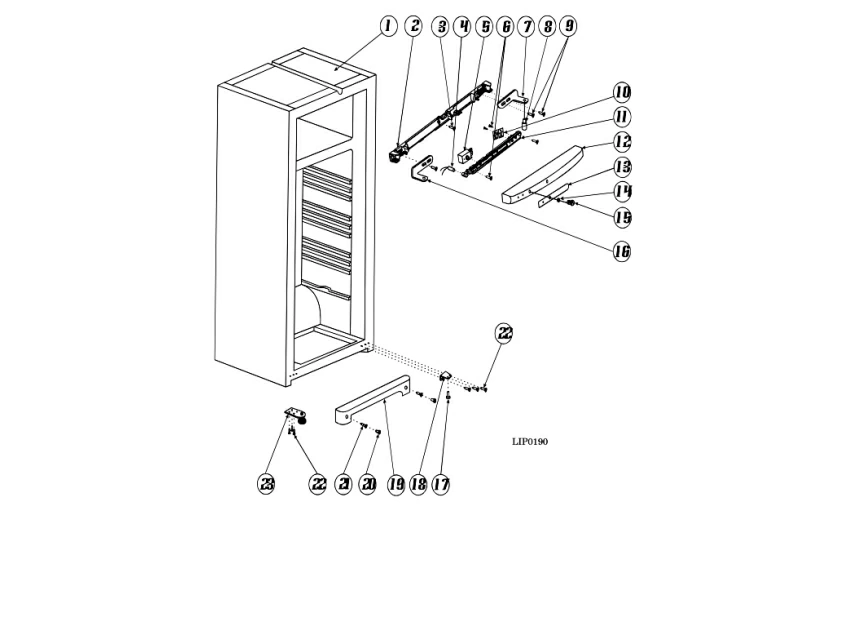 1
2
3
4
5
6
7
8
9
10
11
12
13
14
15
16
22
LIP0190
23
22
21
20
19
18
17