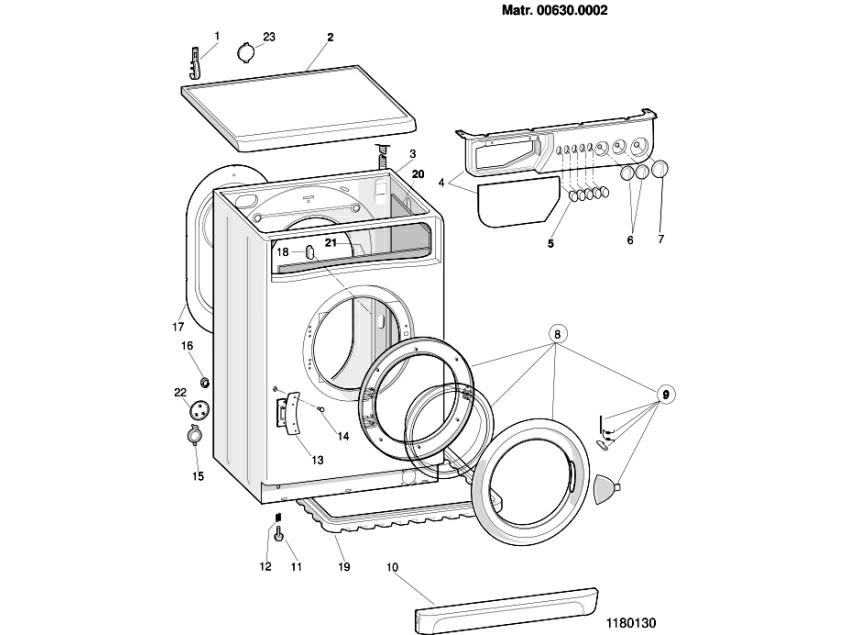 Matr. 00630.0002

1
23
2
3
20
4
5
6
7
18
21
17
16
22
15
14
13
8
9
12
11
19
10
1180130