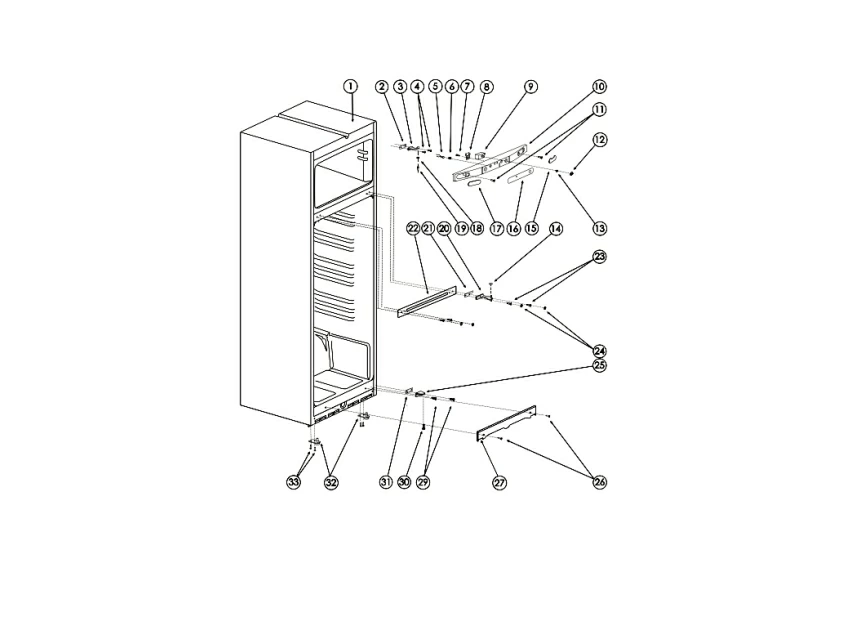 1
2
3
4
5
6
7
8
9
10
11
12
19
18
17
16
15
13
22
21
20
14
23
24
25
31
30
29
27
26
33
32