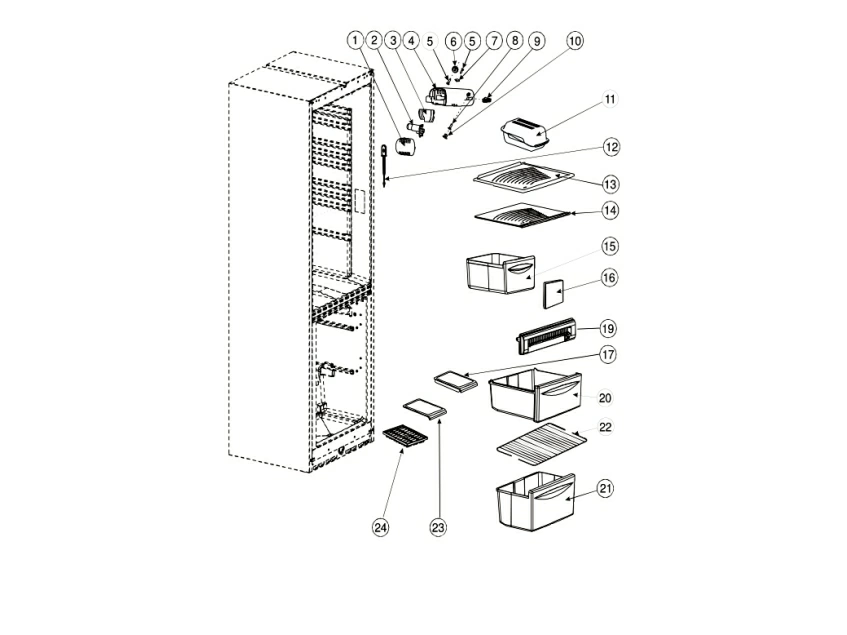 1 2 3 4 5 6 5 7 8 9 10
11
12
13
14
15
16
19
17
20
22
21
24
23