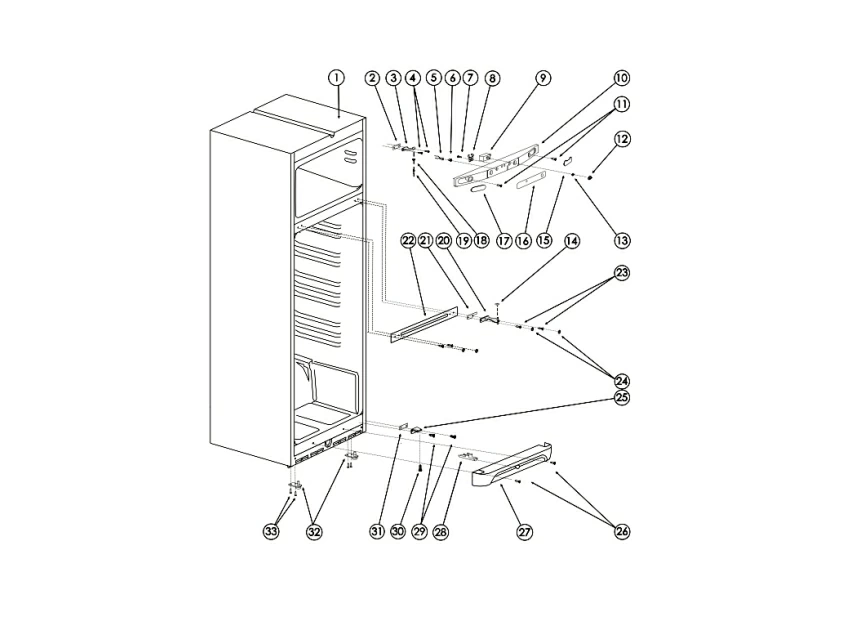 1 2 3 4 5 6 7 8 9 10 11 12 19 18 17 16 15 13 22 21 20 14 23 24 25 33 32 31 30 29 28 27 26