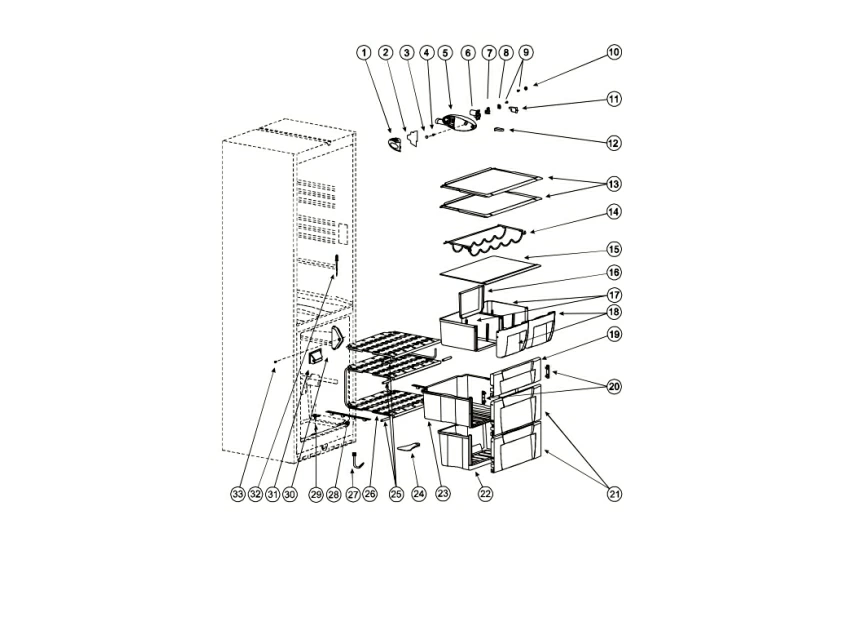 1 2 3 4 5 6 7 8 9 10
11
12
13
14
15
16
17
18
19
20
21
33 32 31 30 29 28 27 26 25 24 23 22