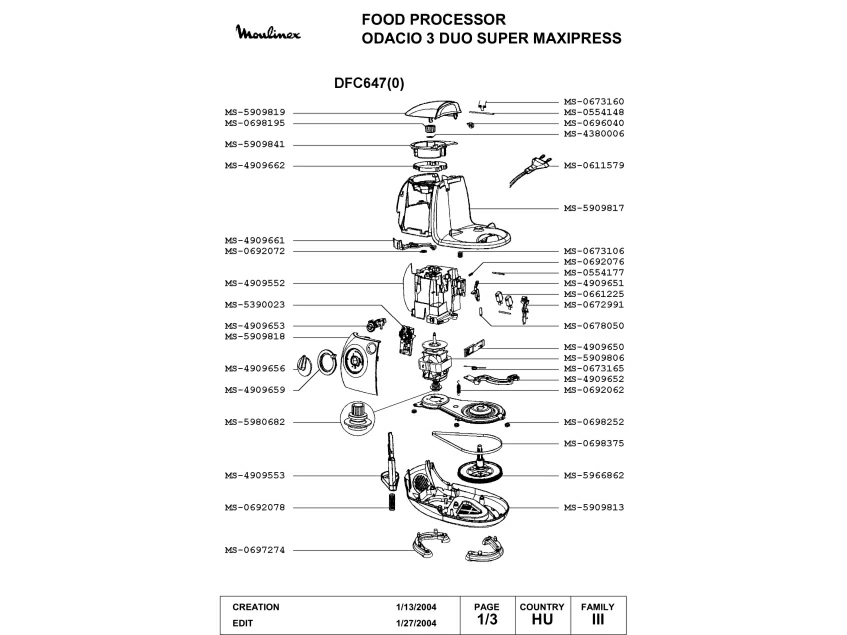 Moulinex

FOOD PROCESSOR
ODACIO 3 DUO SUPER MAXIPRESS

DFC647(0)

MS-5909819
MS-0698195
MS-5909841
MS-4909662
MS-4909661
MS-0692072
MS-4909552
MS-5390023
MS-4909653
MS-5909818
MS-4909656
MS-4909659
MS-5980682
MS-4909553
MS-0692078
MS-0697274

MS-0673160
MS-0554148
MS-0696040
MS-4380006
MS-0611579
MS-5909817
MS-0673106
MS-0692076
MS-0554177
MS-4909651
MS-0661225
MS-0672991
MS-0678050
MS-4909650
MS-5909806
MS-0673165
MS-4909652
MS-0692062
MS-0698252
MS-0698375
MS-5966862
MS-5909813

| CREATION | 1/13/2004 | PAGE | COUNTRY | FAMILY |
|---|---|---|---|---|
| EDIT | 1/27/2004 | 1/3 | HU | III |