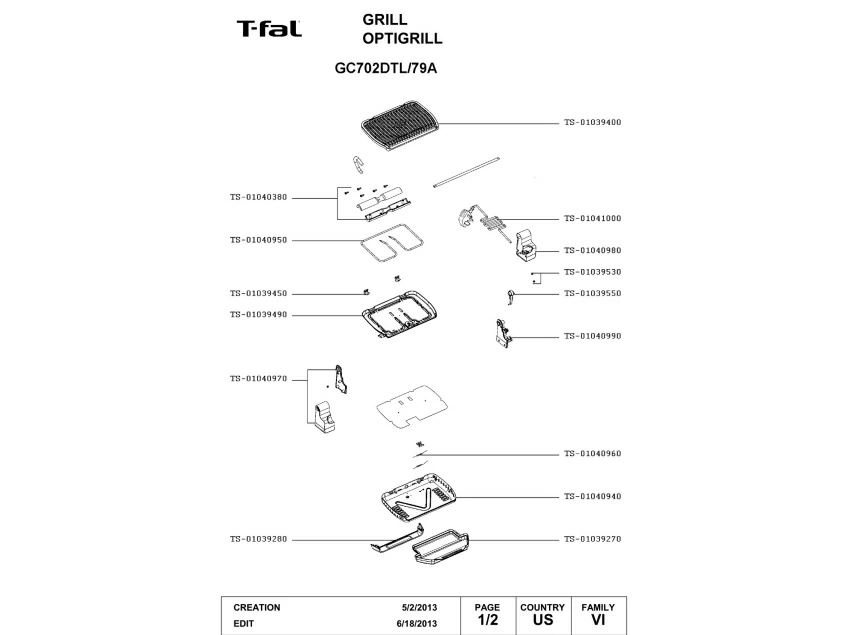 T-fal

GRILL
OPTIGRILL

GC702DTL/79A

TS-01039400
TS-01040380
TS-01041000
TS-01040950
TS-01040980
TS-01039530
TS-01039450
TS-01039550
TS-01039490
TS-01040990
TS-01040970
TS-01040960
TS-01040940
TS-01039280
TS-01039270

| CREATION 5/2/2013 | PAGE | COUNTRY | FAMILY |
|---|---|---|---|
| EDIT 6/18/2013 | 1/2 | US | VI |