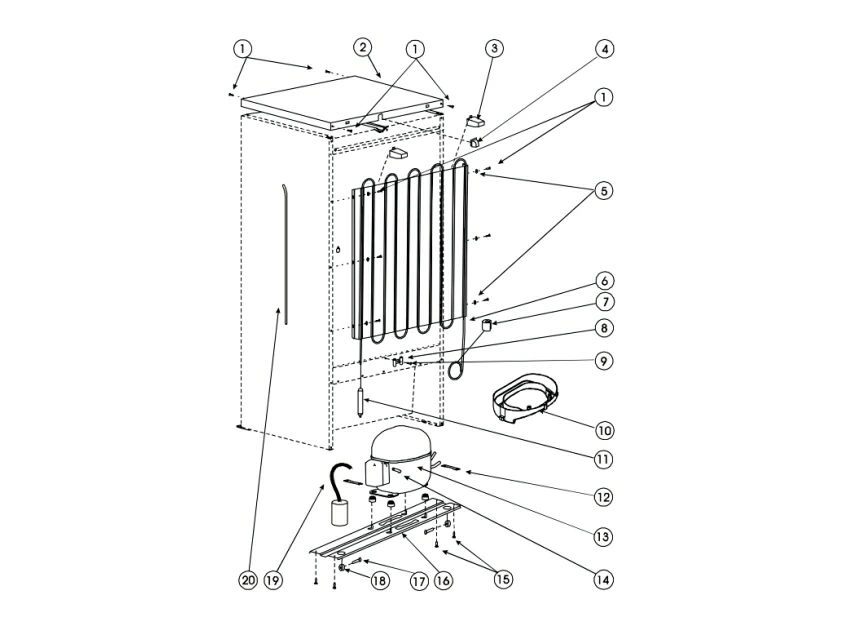 1
2
1
3
4
1
5
6
7
8
9
10
11
12
13
14
15
16
17
18
19
20