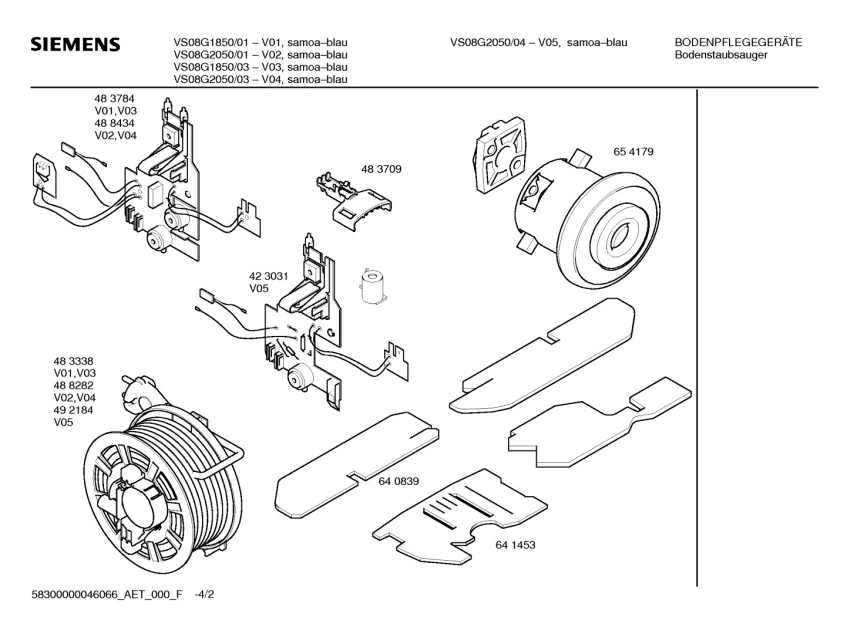 SIEMENS

VS08G1850/01 – V01, samoa–blau
VS08G2050/01 – V02, samoa–blau
VS08G1850/03 – V03, samoa–blau
VS08G2050/03 – V04, samoa–blau

VS08G2050/04 – V05, samoa–blau

BODENPFLEGEGERÄTE
Bodenstaubsauger

48 3784
V01,V03
48 8434
V02,V04

48 3709

65 4179

42 3031
V05

48 3338
V01,V03
48 8282
V02,V04
49 2184
V05

64 0839

64 1453

58300000046066_AET_000_F -4/2