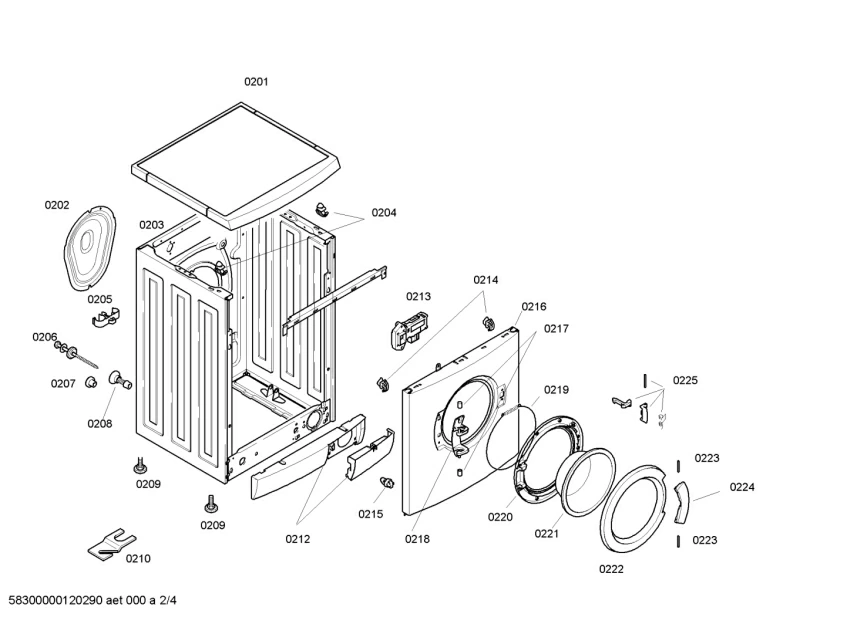 0201

0202
0203
0204
0205
0206
0207
0208
0209
0209
0210
0212
0213
0214
0215
0216
0217
0218
0219
0220
0221
0222
0223
0223
0224
0225

58300000120290 aet 000 a 2/4