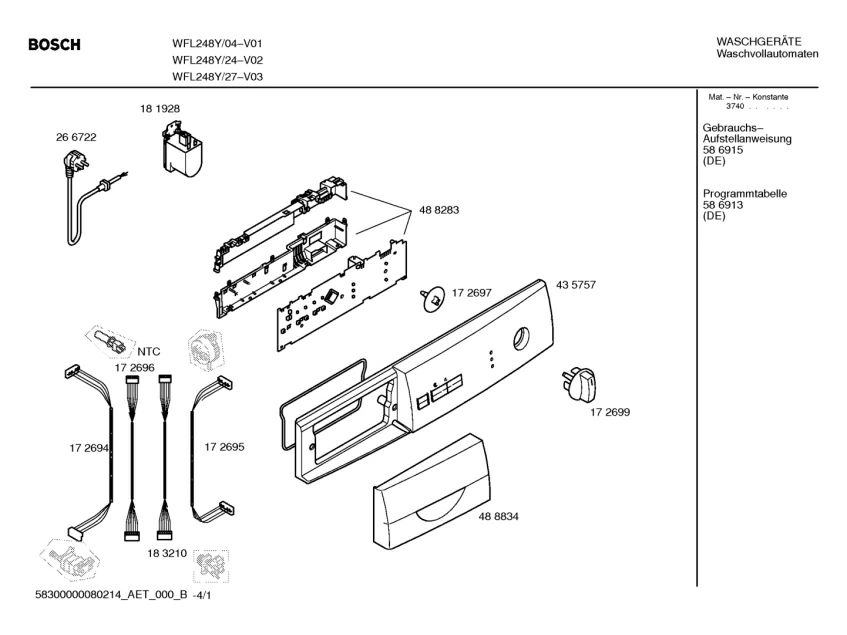 BOSCH

WFL248Y/04–V01
WFL248Y/24–V02
WFL248Y/27–V03

WASCHGERÄTE
Waschvollautomaten

Mat. – Nr. – Konstante
3740 . . . . .

Gebrauchs–
Aufstellanweisung
58 6915
(DE)

Programmtabelle
58 6913
(DE)

18 1928

26 6722

48 8283

17 2697

43 5757

NTC

17 2696

17 2699

17 2694

17 2695

48 8834

18 3210

58300000080214_AET_000_B -4/1