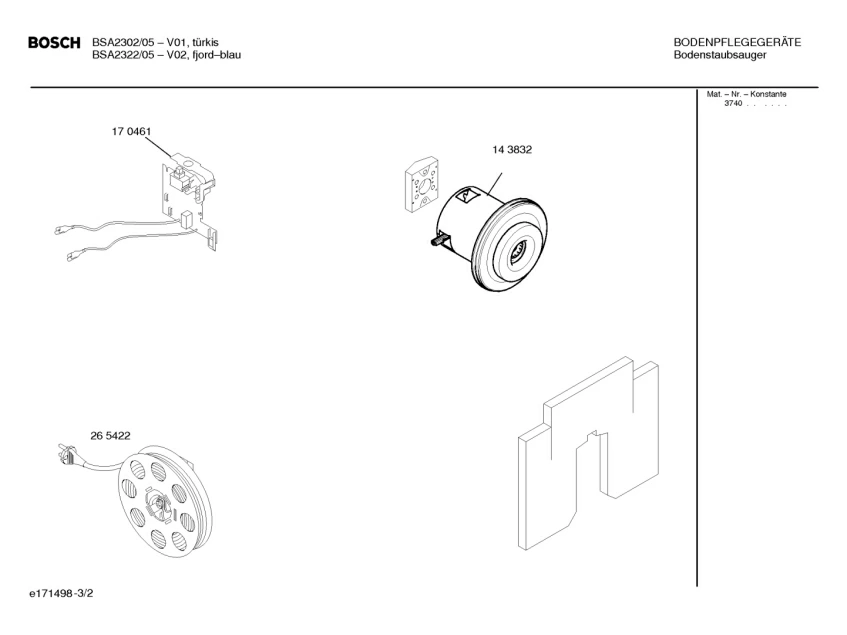 BOSCH BSA2302/05 – V01, türkis
BSA2322/05 – V02, fjord–blau

BODENPFLEGEGERÄTE
Bodenstaubsauger

Mat. – Nr. – Konstante
3740 . . . . . .

17 0461

14 3832

26 5422

e171498-3/2